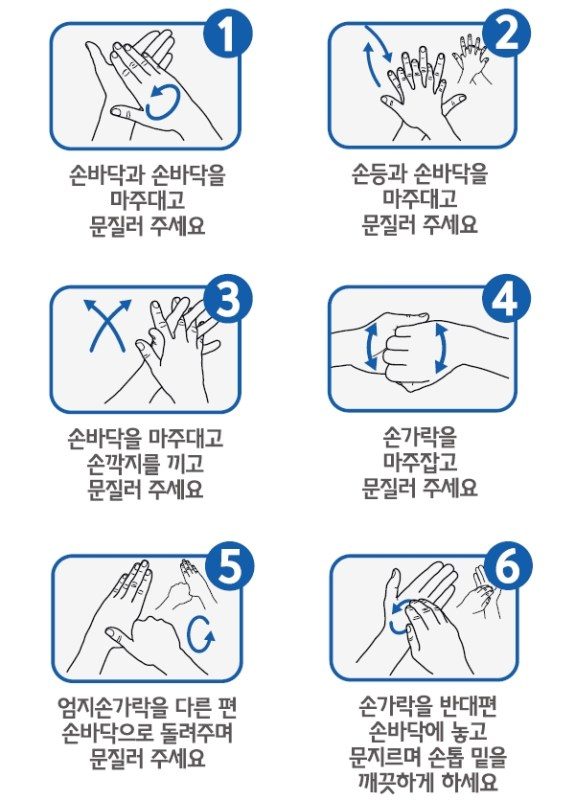 1

손바닥과 손바닥을 마주대고 문질러 주세요

2

손등과 손바닥을 마주대고 문질러 주세요

3

손바닥을 마주대고 손깍지를 끼고 문질러 주세요

4

손가락을 마주잡고 문질러 주세요

5

엄지손가락을 다른 편 손바닥으로 돌려주며 문질러 주세요

6

손가락을 반대편 손바닥에 놓고 문지르며 손톱 밑을 깨끗하게 하세요